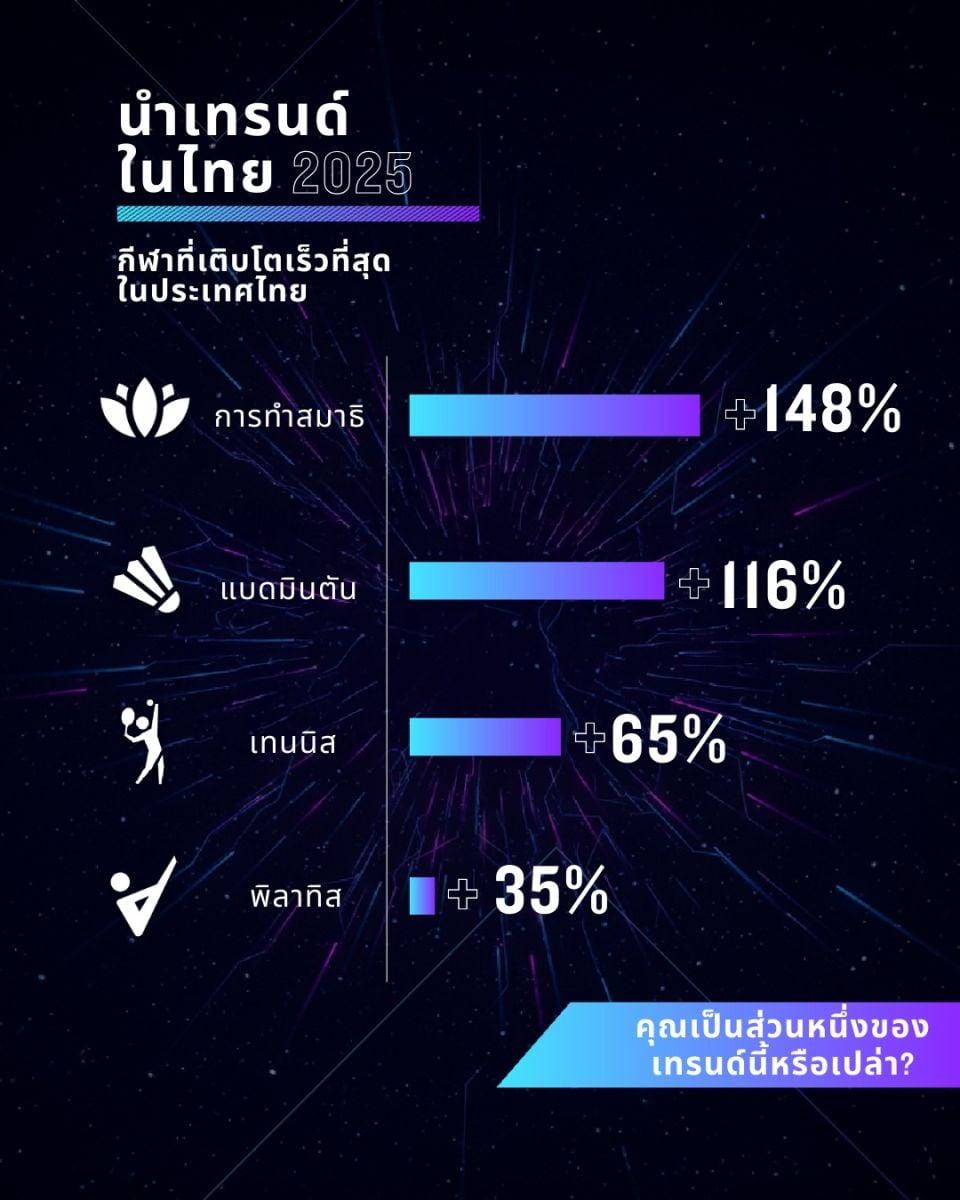 นำเทรนด์
ในไทย 2025

กีฬาที่เติบโตเร็วที่สุด
ในประเทศไทย

การทำสมาธิ +148%

แบดมินตัน +116%

เทนนิส +65%

พิลาทิส + 35%

คุณเป็นส่วนหนึ่งของ
เทรนด์นี้หรือเปล่า?