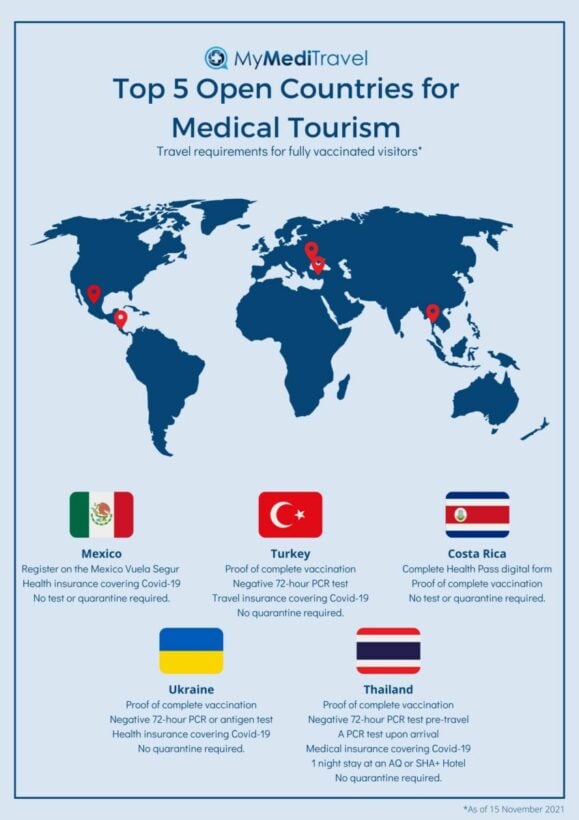 MyMediTravel

Top 5 Open Countries for Medical Tourism

Travel requirements for fully vaccinated visitors*

Mexico
Register on the Mexico Vuela Segur
Health insurance covering Covid-19
No test or quarantine required.

Turkey
Proof of complete vaccination
Negative 72-hour PCR test
Travel insurance covering Covid-19
No quarantine required.

Costa Rica
Complete Health Pass digital form
Proof of complete vaccination
No test or quarantine required.

Ukraine
Proof of complete vaccination
Negative 72-hour PCR or antigen test
Health insurance covering Covid-19
No quarantine required.

Thailand
Proof of complete vaccination
Negative 72-hour PCR test pre-travel
A PCR test upon arrival
Medical insurance covering Covid-19
1 night stay at an AQ or SHA+ Hotel
No quarantine required.

*As of 15 November 2021