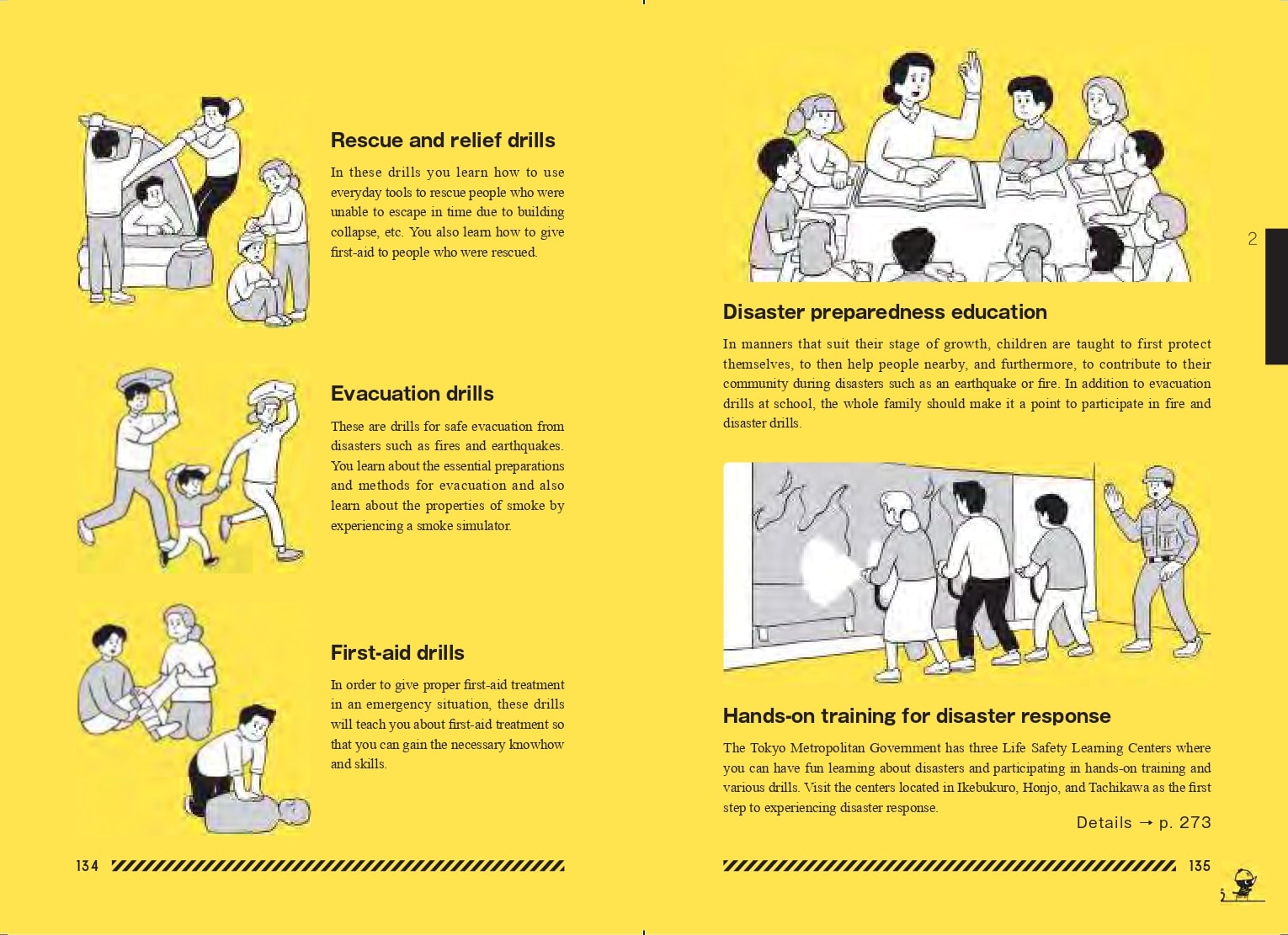 Rescue and relief drills

In these drills you learn how to use everyday tools to rescue people who were unable to escape in time due to building collapse, etc. You also learn how to give first-aid to people who were rescued.

Evacuation drills

These are drills for safe evacuation from disasters such as fires and earthquakes. You learn about the essential preparations and methods for evacuation and also learn about the properties of smoke by experiencing a smoke simulator.

First-aid drills

In order to give proper first-aid treatment in an emergency situation, these drills will teach you about first-aid treatment so that you can gain the necessary knowhow and skills.

134

2

Disaster preparedness education

In manners that suit their stage of growth, children are taught to first protect themselves, to then help people nearby, and furthermore, to contribute to their community during disasters such as an earthquake or fire. In addition to evacuation drills at school, the whole family should make it a point to participate in fire and disaster drills.

Hands-on training for disaster response

The Tokyo Metropolitan Government has three Life Safety Learning Centers where you can have fun learning about disasters and participating in hands-on training and various drills. Visit the centers located in Ikebukuro, Honjo, and Tachikawa as the first step to experiencing disaster response.

Details → p. 273

135